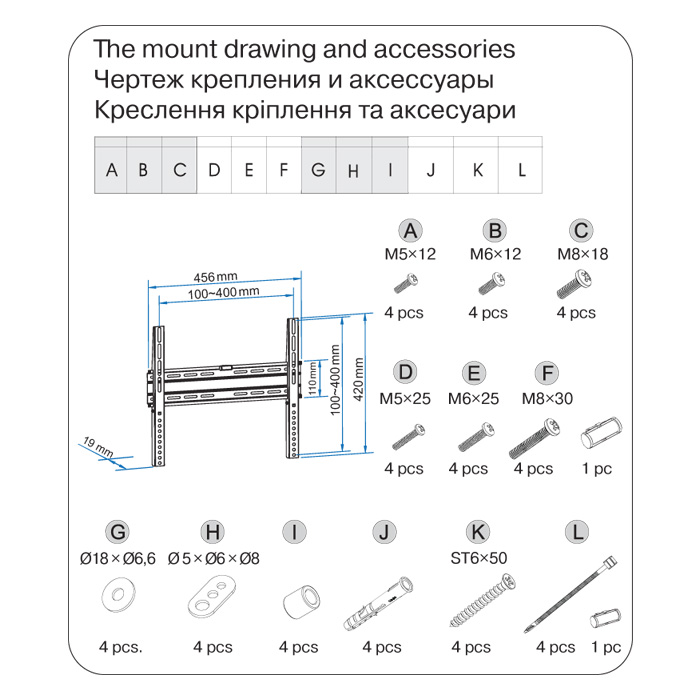 The mount drawing and accessories
Чертеж крепления и аксессуары
Креслення кріплення та аксесуари

| A | B | C | D | E | F | G | H | I | J | K | L |
|---|---|---|---|---|---|---|---|---|---|---|---|

456 mm
100~400 mm
110 mm
100~400 mm
420 mm
19 mm

A
M5×12
4 pcs

B
M6×12
4 pcs

C
M8×18
4 pcs

D
M5×25
4 pcs

E
M6×25
4 pcs

F
M8×30
4 pcs

1 pc

G
Ø18 × Ø6,6
4 pcs.

H
Ø 5 × Ø6 × Ø8
4 pcs

I
4 pcs

J
4 pcs

K
ST6×50
4 pcs

L
4 pcs

1 pc